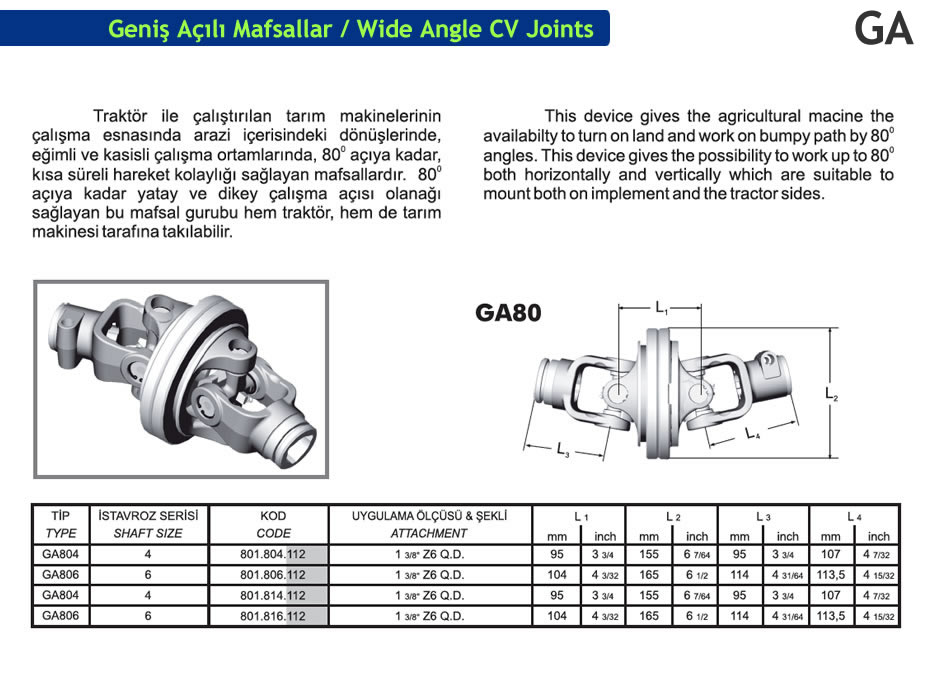 Geniş Açılı Mafsallar / Wide Angle CV Joints

GA

Traktör ile çalıştırılan tarım makinelerinin çalışma esnasında arazi içerisindeki dönüşlerinde, eğimli ve kasisli çalışma ortamlarında, $80^0$ açıya kadar, kısa süreli hareket kolaylığı sağlayan mafsallardır. $80^0$ açıya kadar yatay ve dikey çalışma açısı olanağı sağlayan bu mafsal gurubu hem traktör, hem de tarım makinesi tarafına takılabilir.

This device gives the agricultural macine the availabilty to turn on land and work on bumpy path by $80^0$ angles. This device gives the possibility to work up to $80^0$ both horizontally and vertically which are suitable to mount both on implement and the tractor sides.

GA80

$L_1$

$L_2$

$L_3$

$L_4$

| TİP TYPE | İSTAVROZ SERİSİ SHAFT SIZE | KOD CODE | UYGULAMA ÖLÇÜSÜ & ŞEKLİ ATTACHMENT | L 1 mm | L 1 inch | L 2 mm | L 2 inch | L 3 mm | L 3 inch | L 4 mm | L 4 inch |
|---|---|---|---|---|---|---|---|---|---|---|---|
| GA804 | 4 | 801.804.112 | 1 3/8" Z6 Q.D. | 95 | 3 3/4 | 155 | 6 7/64 | 95 | 3 3/4 | 107 | 4 7/32 |
| GA806 | 6 | 801.806.112 | 1 3/8" Z6 Q.D. | 104 | 4 3/32 | 165 | 6 1/2 | 114 | 4 31/64 | 113,5 | 4 15/32 |
| GA804 | 4 | 801.814.112 | 1 3/8" Z6 Q.D. | 95 | 3 3/4 | 155 | 6 7/64 | 95 | 3 3/4 | 107 | 4 7/32 |
| GA806 | 6 | 801.816.112 | 1 3/8" Z6 Q.D. | 104 | 4 3/32 | 165 | 6 1/2 | 114 | 4 31/64 | 113,5 | 4 15/32 |